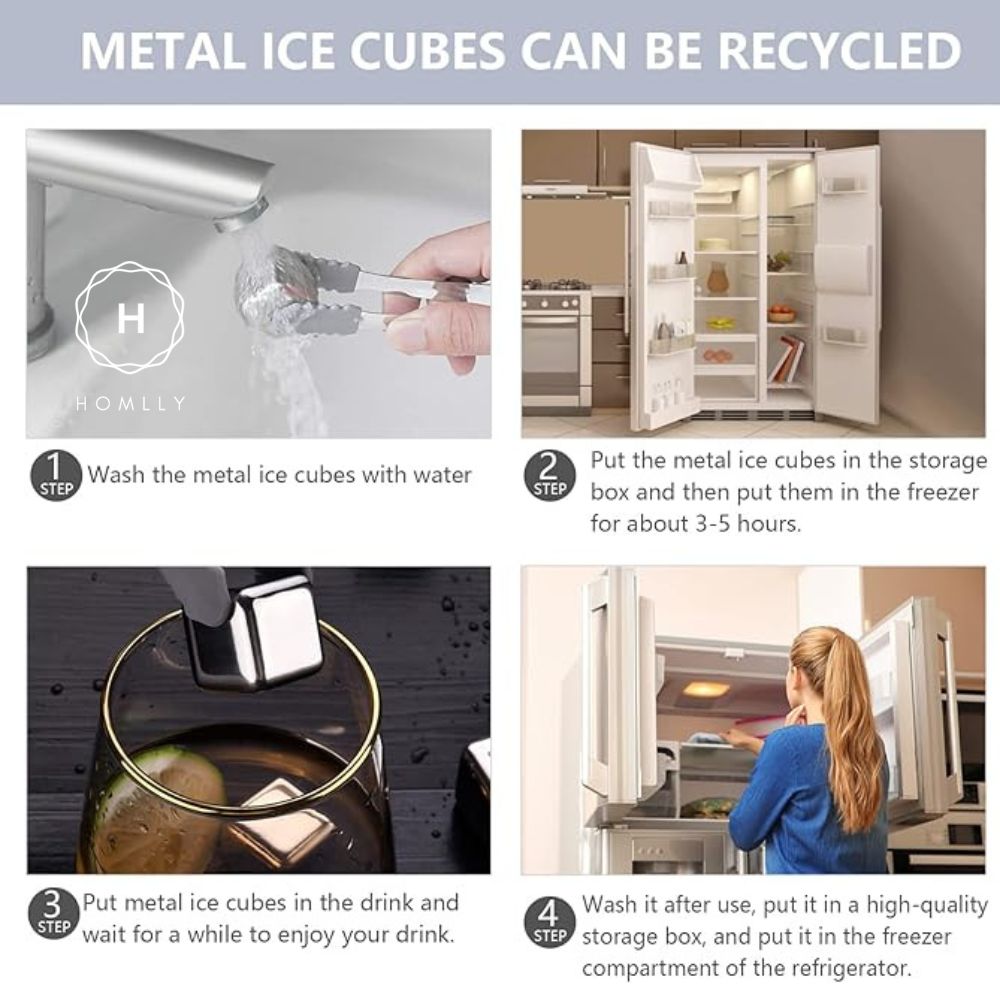 METAL ICE CUBES CAN BE RECYCLED

H
HOMLLY

1 STEP Wash the metal ice cubes with water

2 STEP Put the metal ice cubes in the storage box and then put them in the freezer for about 3-5 hours.

3 STEP Put metal ice cubes in the drink and wait for a while to enjoy your drink.

4 STEP Wash it after use, put it in a high-quality storage box, and put it in the freezer compartment of the refrigerator.