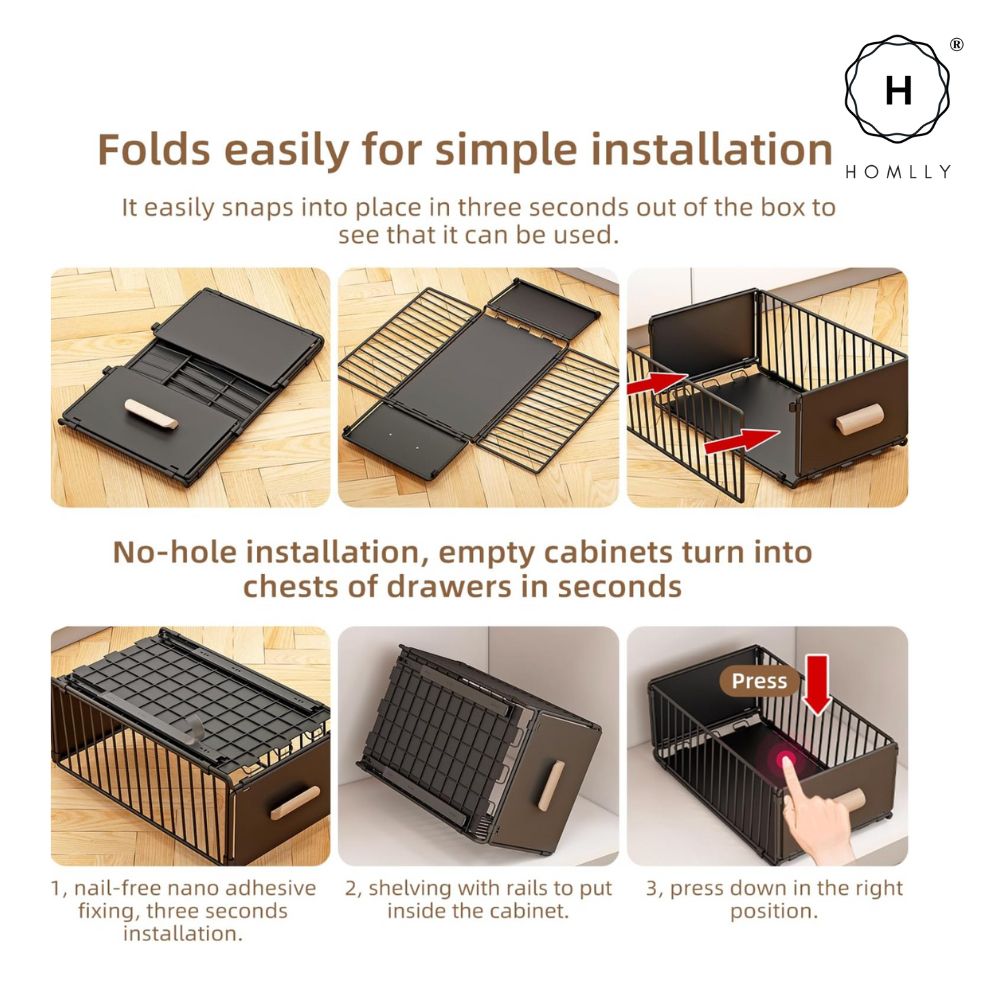 H
®
HOMLLY

Folds easily for simple installation

It easily snaps into place in three seconds out of the box to see that it can be used.

No-hole installation, empty cabinets turn into chests of drawers in seconds

Press

1, nail-free nano adhesive fixing, three seconds installation.

2, shelving with rails to put inside the cabinet.

3, press down in the right position.