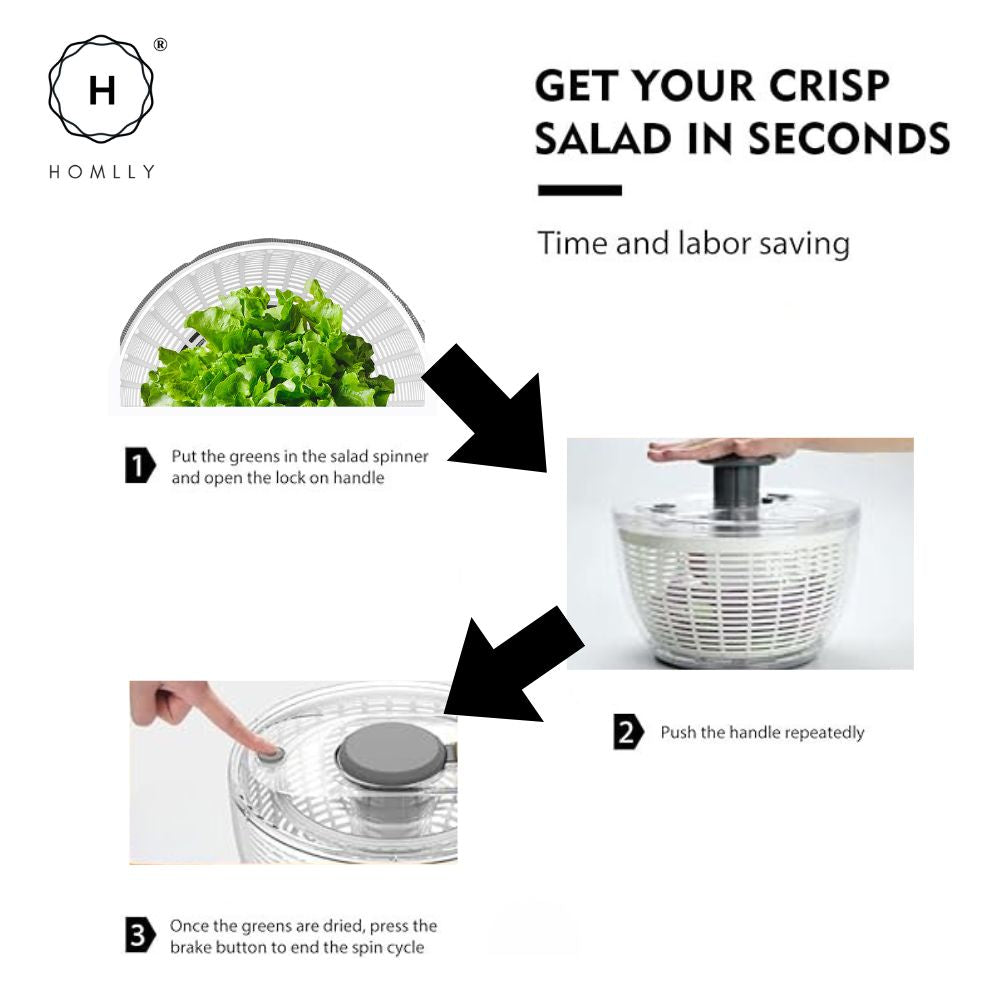 H ®
HOMLLY

GET YOUR CRISP SALAD IN SECONDS

Time and labor saving

1 Put the greens in the salad spinner and open the lock on handle

2 Push the handle repeatedly

3 Once the greens are dried, press the brake button to end the spin cycle