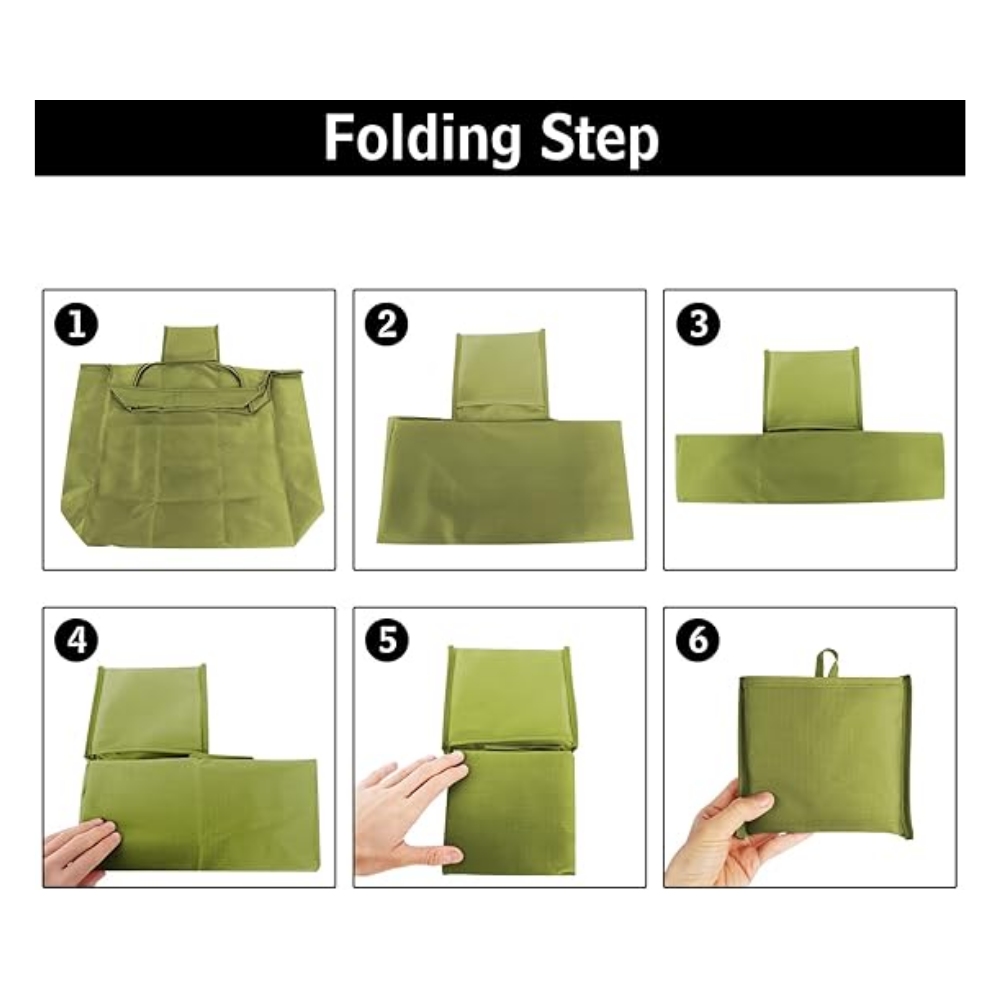 Folding Step

1

2

3

4

5

6