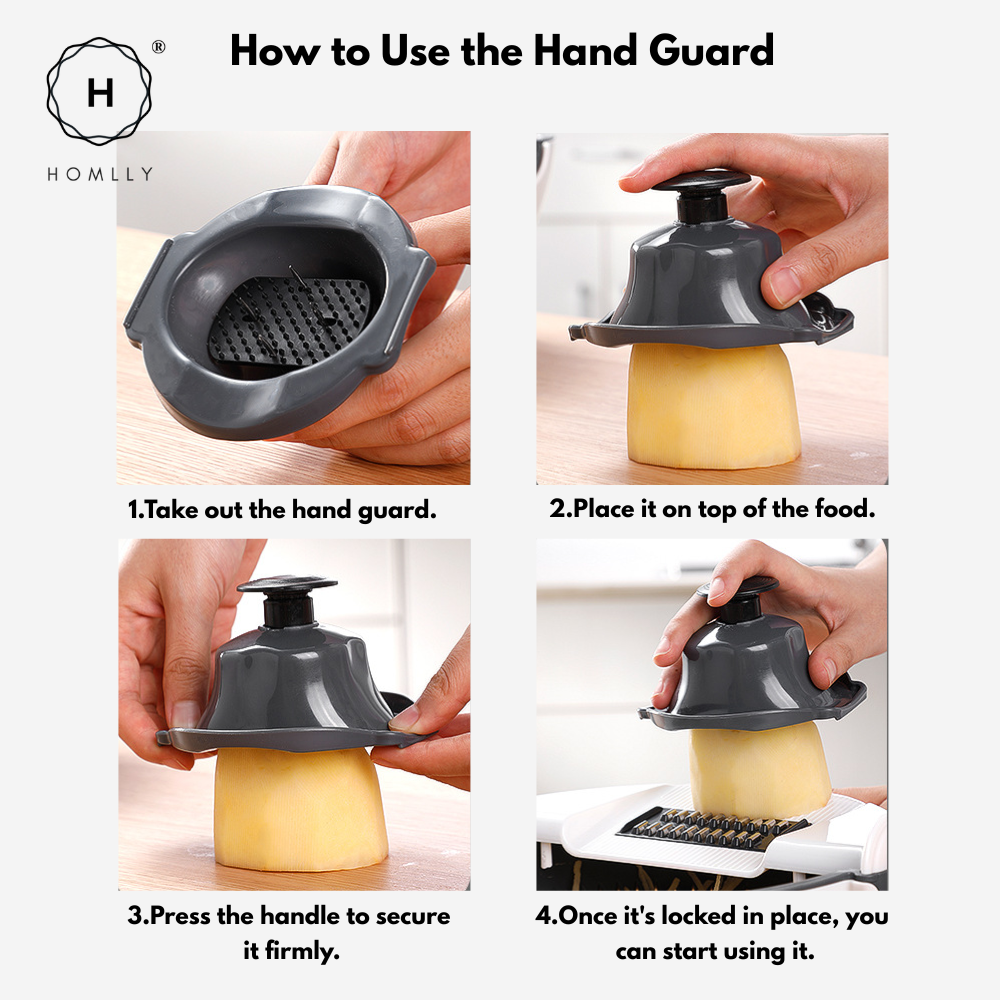 H ®
HOMLLY

How to Use the Hand Guard

1.Take out the hand guard.

2.Place it on top of the food.

3.Press the handle to secure it firmly.

4.Once it's locked in place, you can start using it.