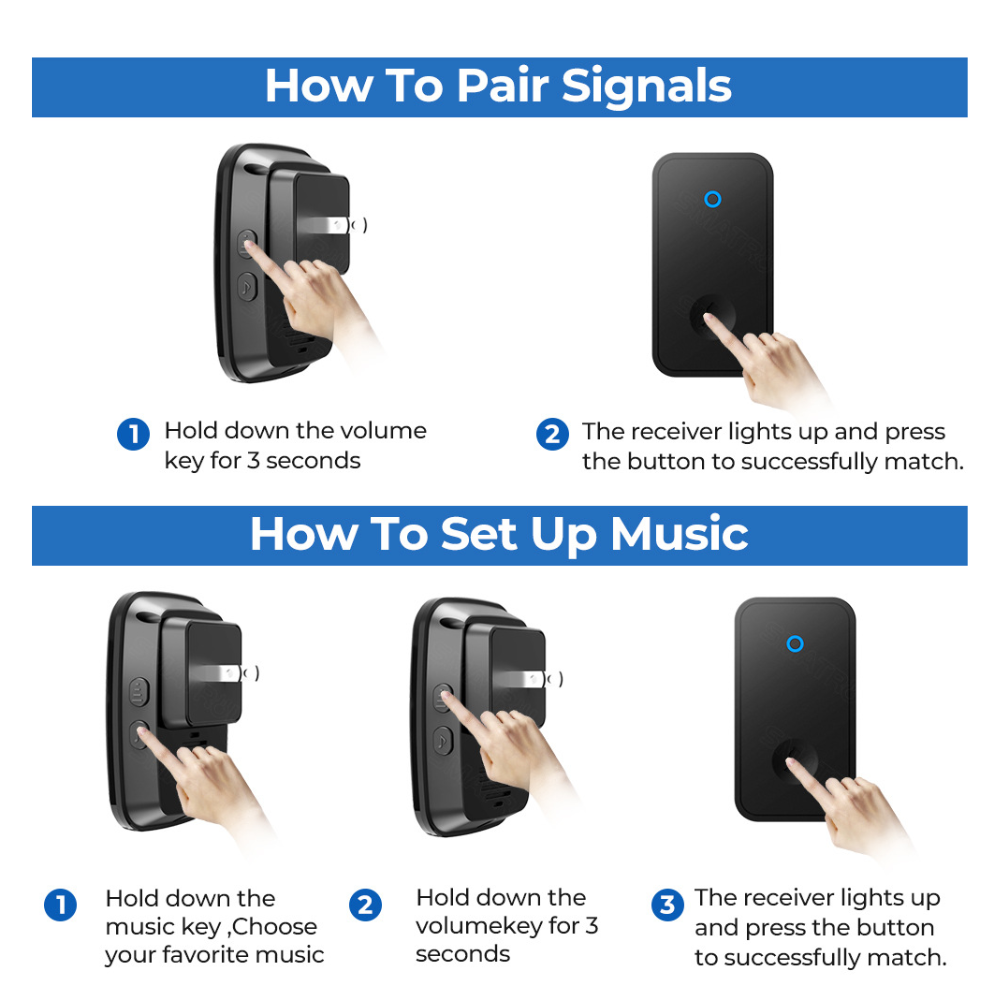 How To Pair Signals

1 Hold down the volume key for 3 seconds

2 The receiver lights up and press the button to successfully match.

How To Set Up Music

1 Hold down the music key ,Choose your favorite music

2 Hold down the volumekey for 3 seconds

3 The receiver lights up and press the button to successfully match.